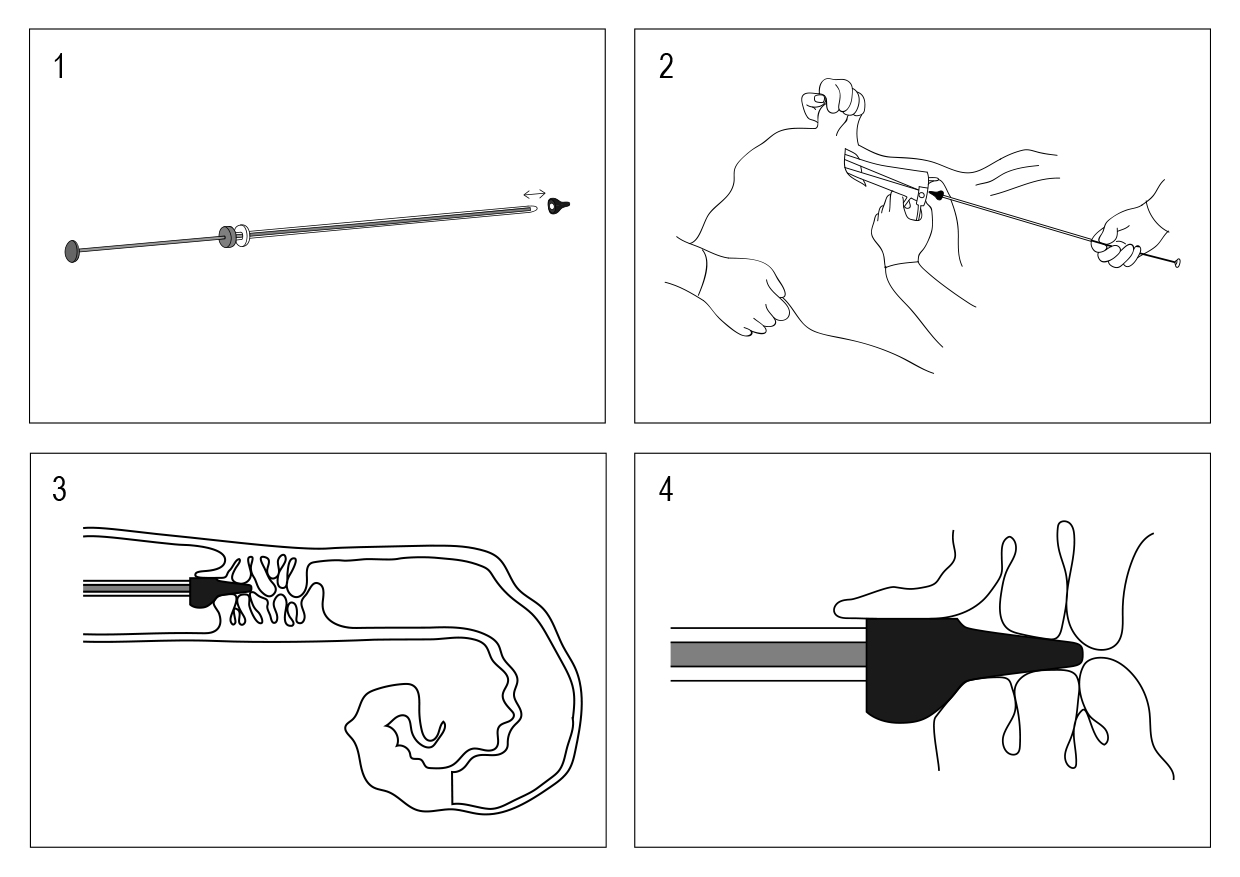 1

2

3

4